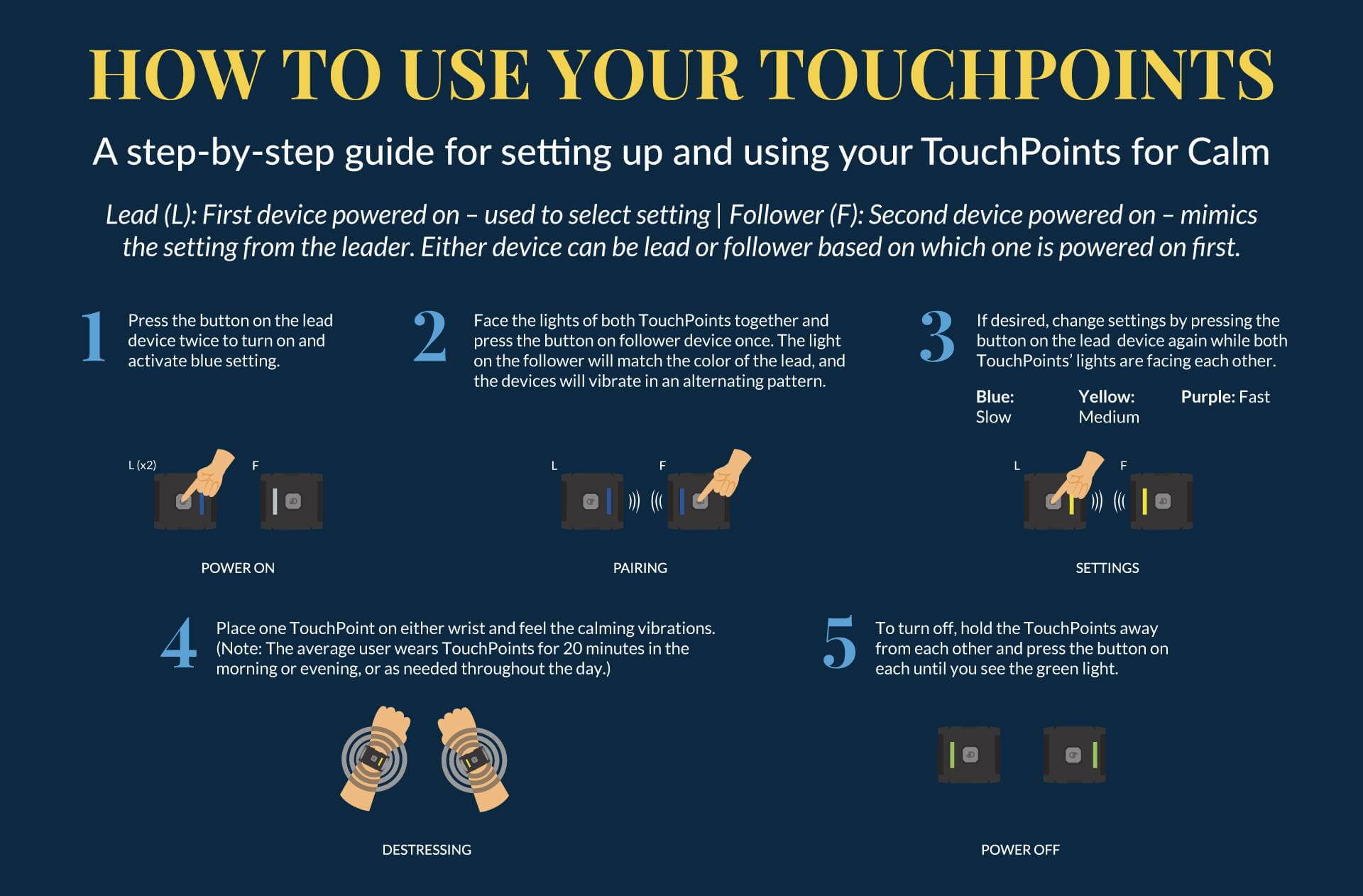 HOW TO USE YOUR TOUCHPOINTS

A step-by-step guide for setting up and using your TouchPoints for Calm

Lead (L): First device powered on – used to select setting | Follower (F): Second device powered on – mimics the setting from the leader. Either device can be lead or follower based on which one is powered on first.

1 Press the button on the lead device twice to turn on and activate blue setting.

L (x2) F

POWER ON

2 Face the lights of both TouchPoints together and press the button on follower device once. The light on the follower will match the color of the lead, and the devices will vibrate in an alternating pattern.

L F

PAIRING

3 If desired, change settings by pressing the button on the lead device again while both TouchPoints' lights are facing each other.

Blue: Slow Yellow: Medium Purple: Fast

L F

SETTINGS

4 Place one TouchPoint on either wrist and feel the calming vibrations. (Note: The average user wears TouchPoints for 20 minutes in the morning or evening, or as needed throughout the day.)

DESTRESSING

5 To turn off, hold the TouchPoints away from each other and press the button on each until you see the green light.

POWER OFF